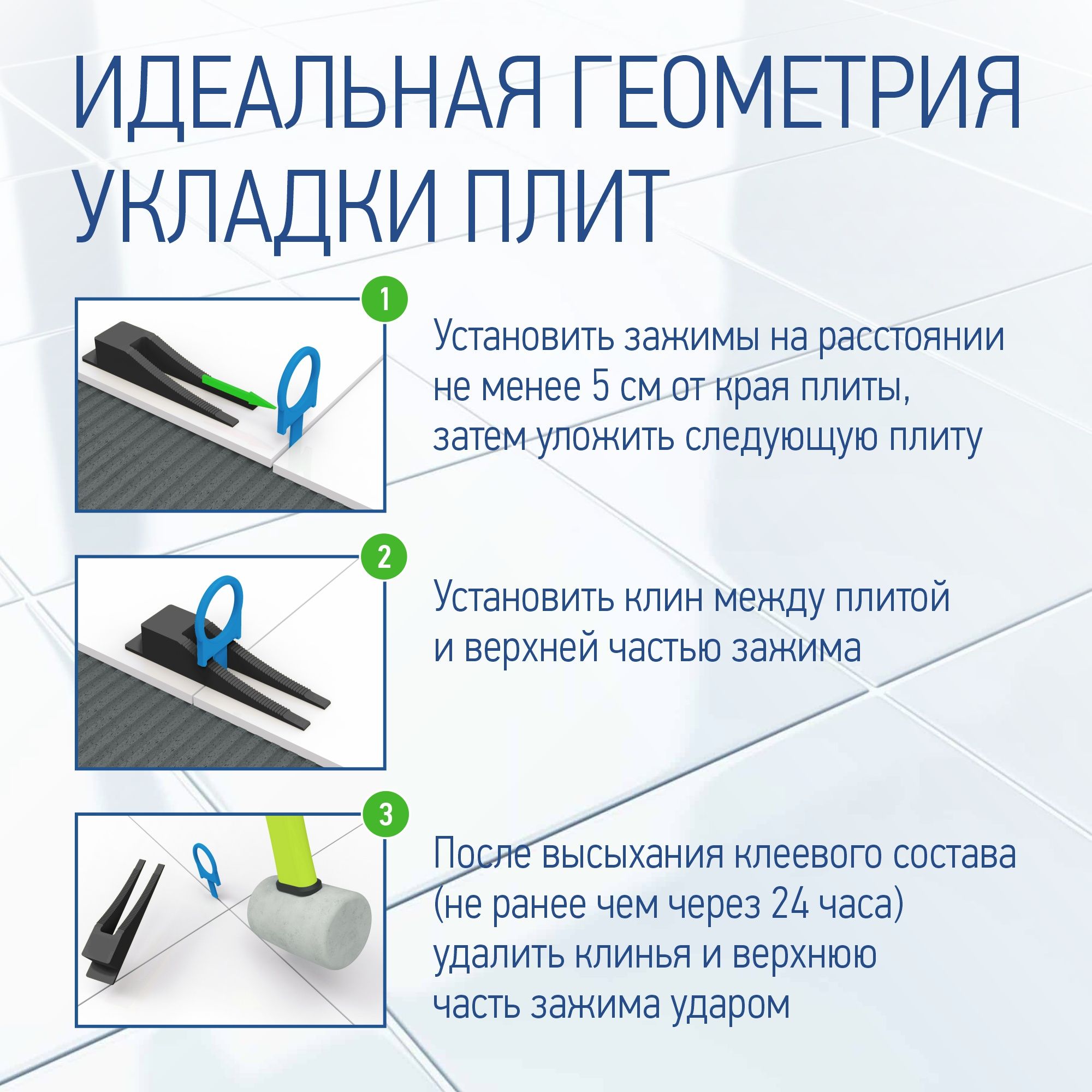 ИДЕАЛЬНАЯ ГЕОМЕТРИЯ УКЛАДКИ ПЛИТ

1

Установить зажимы на расстоянии не менее 5 см от края плиты, затем уложить следующую плиту

2

Установить клин между плитой и верхней частью зажима

3

После высыхания клеевого состава (не ранее чем через 24 часа) удалить клинья и верхнюю часть зажима ударом